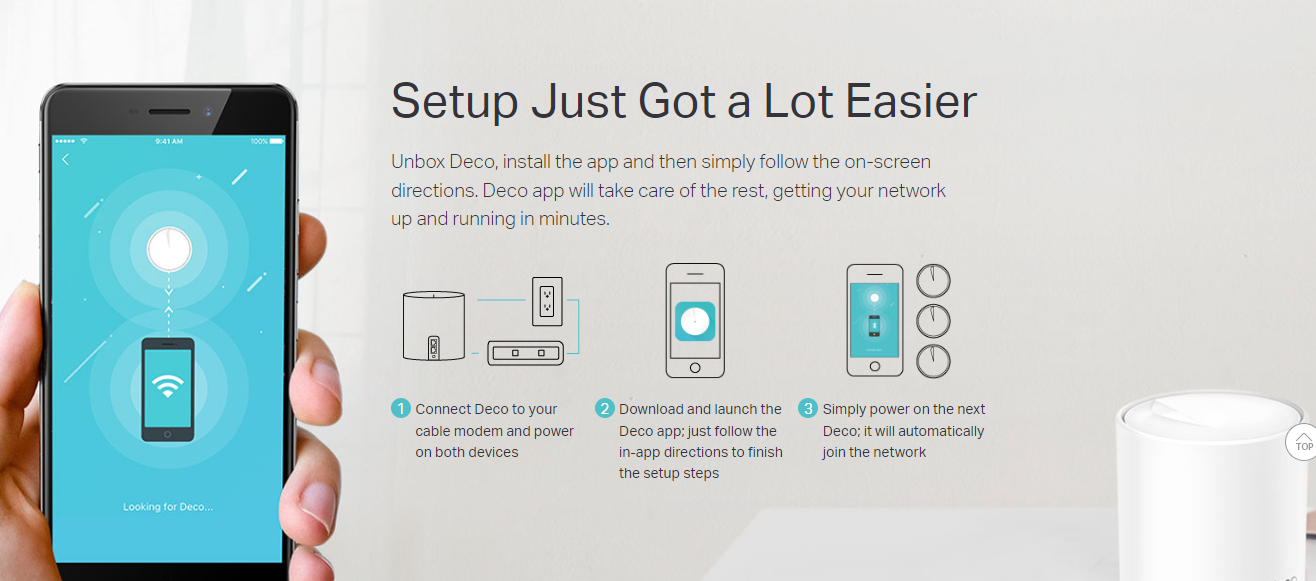 9:41 AM
100%

Looking for Deco...

Setup Just Got a Lot Easier

Unbox Deco, install the app and then simply follow the on-screen directions. Deco app will take care of the rest, getting your network up and running in minutes.

1 Connect Deco to your cable modem and power on both devices

2 Download and launch the Deco app; just follow the in-app directions to finish the setup steps

3 Simply power on the next Deco; it will automatically join the network

TOP