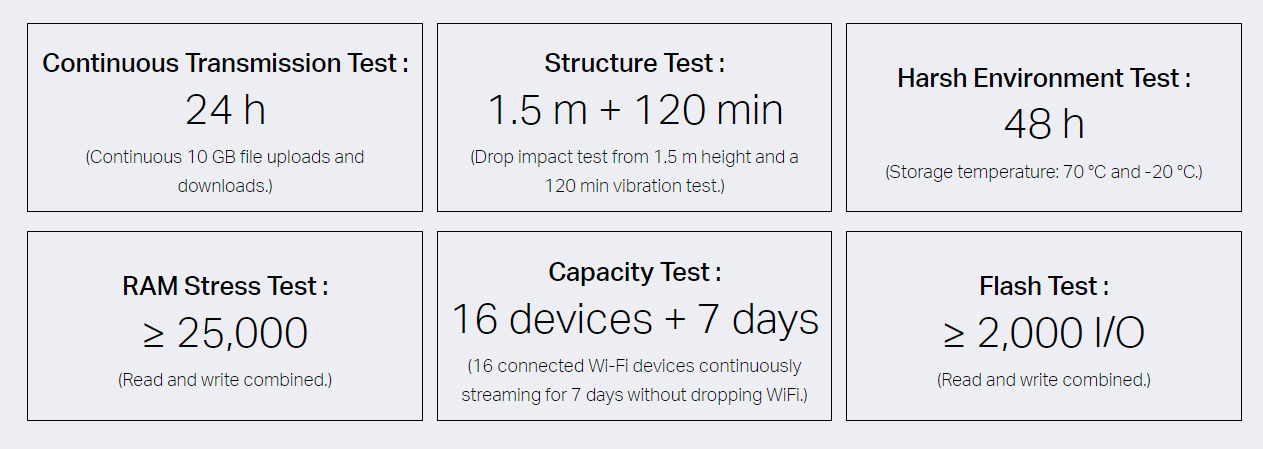 Continuous Transmission Test :
24 h
(Continuous 10 GB file uploads and downloads.)

Structure Test :
1.5 m + 120 min
(Drop impact test from 1.5 m height and a 120 min vibration test.)

Harsh Environment Test :
48 h
(Storage temperature: 70 °C and -20 °C.)

RAM Stress Test :
≥ 25,000
(Read and write combined.)

Capacity Test :
16 devices + 7 days
(16 connected Wi-Fi devices continuously streaming for 7 days without dropping WiFi.)

Flash Test :
≥ 2,000 I/O
(Read and write combined.)