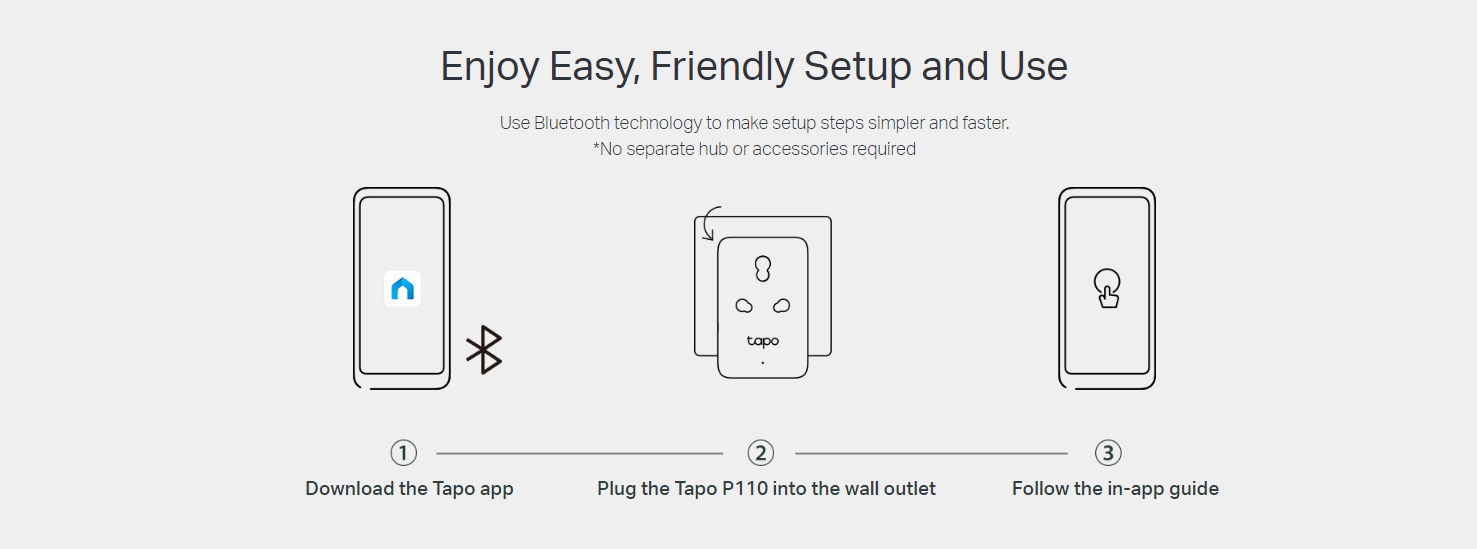 Enjoy Easy, Friendly Setup and Use

Use Bluetooth technology to make setup steps simpler and faster.
*No separate hub or accessories required

tapo

① Download the Tapo app

② Plug the Tapo P110 into the wall outlet

③ Follow the in-app guide