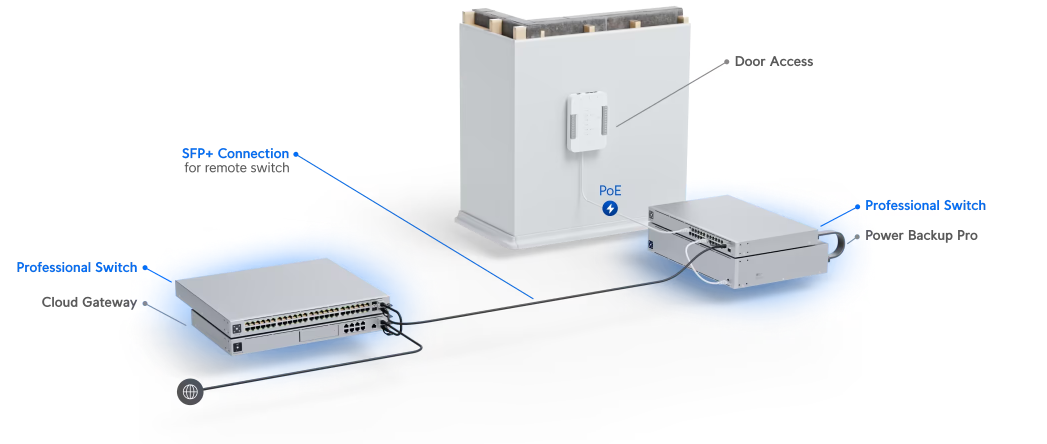 Door Access

SFP+ Connection
for remote switch

PoE

Professional Switch
Power Backup Pro

Professional Switch
Cloud Gateway