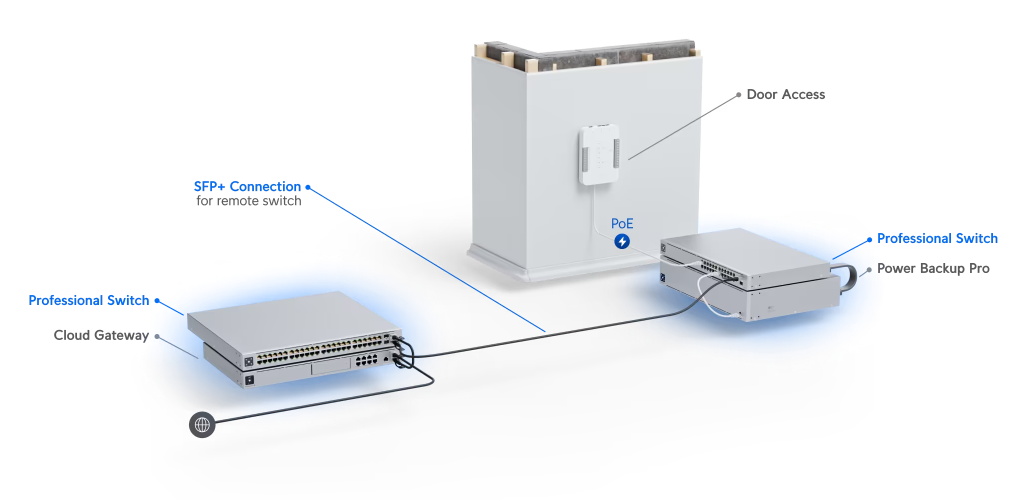 Door Access

SFP+ Connection
for remote switch

PoE

Professional Switch

Power Backup Pro

Professional Switch

Cloud Gateway