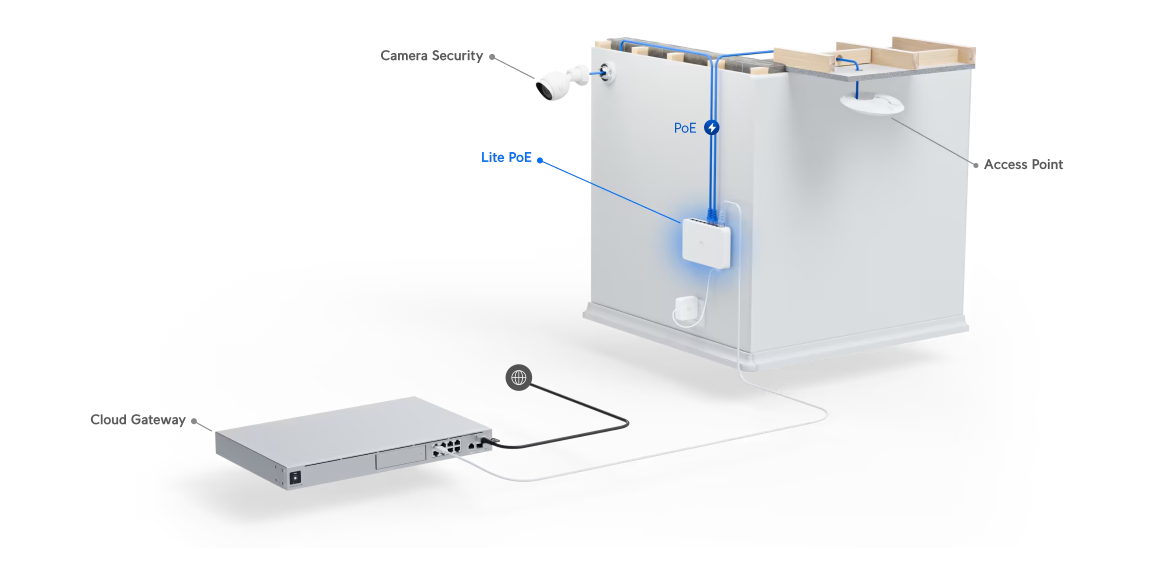 Camera Security

PoE

Lite PoE

Access Point

Cloud Gateway