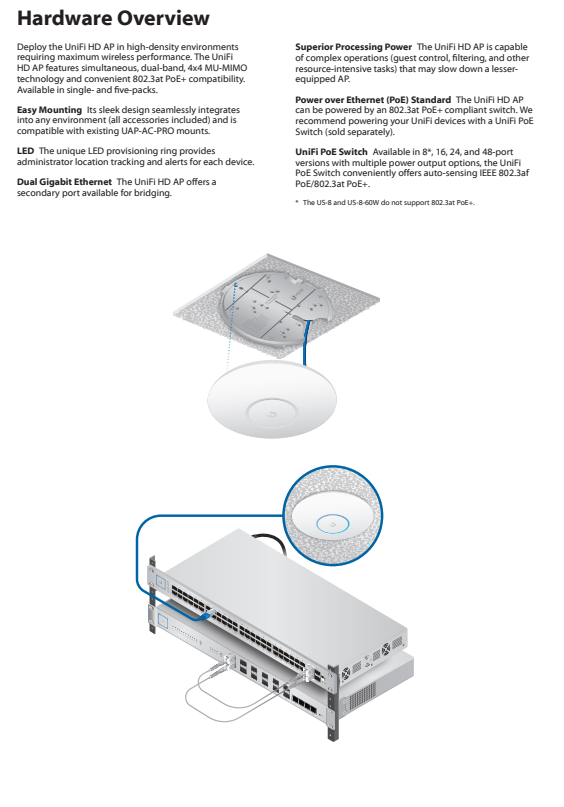 Hardware Overview

Deploy the UniFi HD AP in high-density environments requiring maximum wireless performance. The UniFi HD AP features simultaneous, dual-band, 4x4 MU-MIMO technology and convenient 802.3at PoE+ compatibility. Available in single- and five-packs.

Easy Mounting Its sleek design seamlessly integrates into any environment (all accessories included) and is compatible with existing UAP-AC-PRO mounts.

LED The unique LED provisioning ring provides administrator location tracking and alerts for each device.

Dual Gigabit Ethernet The UniFi HD AP offers a secondary port available for bridging.

Superior Processing Power The UniFi HD AP is capable of complex operations (guest control, filtering, and other resource-intensive tasks) that may slow down a lesser-equipped AP.

Power over Ethernet (PoE) Standard The UniFi HD AP can be powered by an 802.3at PoE+ compliant switch. We recommend powering your UniFi devices with a UniFi PoE Switch (sold separately).

UniFi PoE Switch Available in 8*, 16, 24, and 48-port versions with multiple power output options, the UniFi PoE Switch conveniently offers auto-sensing IEEE 802.3af PoE/802.3at PoE+.

* The US-8 and US-8-60W do not support 802.3at PoE+.