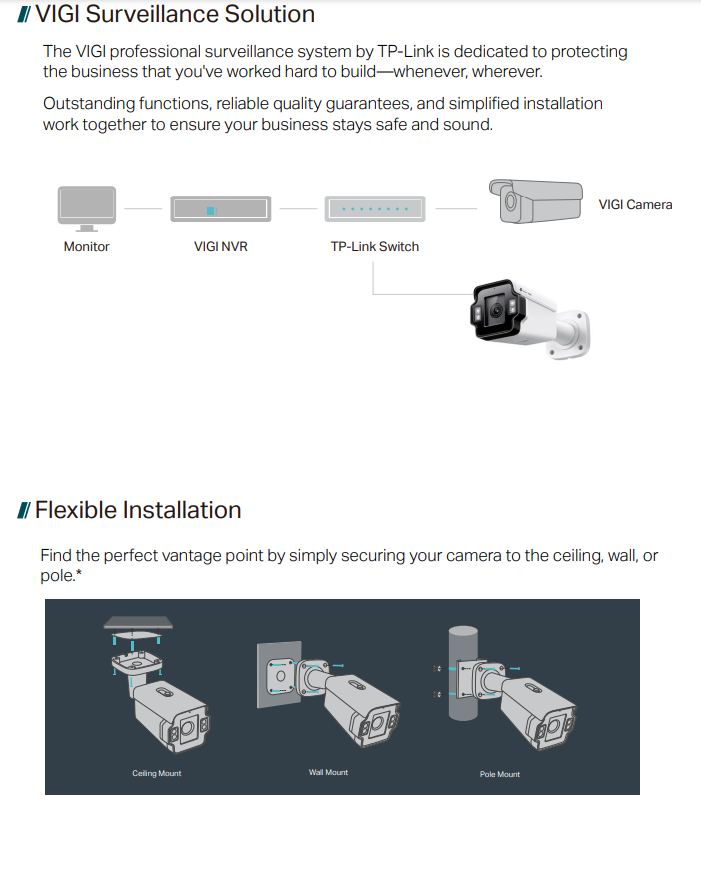 VIGI Surveillance Solution

The VIGI professional surveillance system by TP-Link is dedicated to protecting the business that you've worked hard to build—whenever, wherever.

Outstanding functions, reliable quality guarantees, and simplified installation work together to ensure your business stays safe and sound.

Monitor

VIGI NVR

TP-Link Switch

VIGI Camera

Flexible Installation

Find the perfect vantage point by simply securing your camera to the ceiling, wall, or pole.*

Ceiling Mount

Wall Mount

Pole Mount