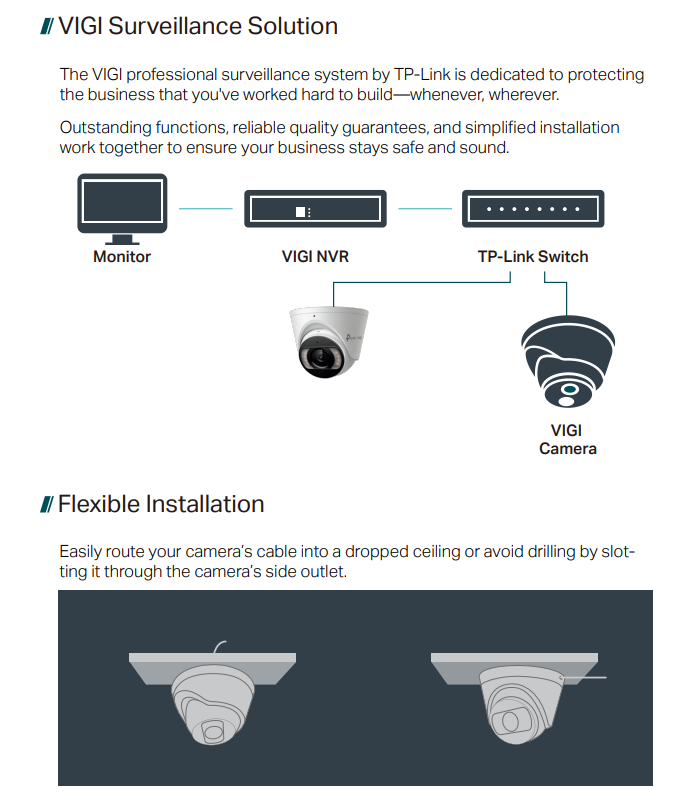 VIGI Surveillance Solution

The VIGI professional surveillance system by TP-Link is dedicated to protecting the business that you've worked hard to build—whenever, wherever.

Outstanding functions, reliable quality guarantees, and simplified installation work together to ensure your business stays safe and sound.

Monitor

VIGI NVR

TP-Link Switch

VIGI Camera

Flexible Installation

Easily route your camera's cable into a dropped ceiling or avoid drilling by slotting it through the camera's side outlet.