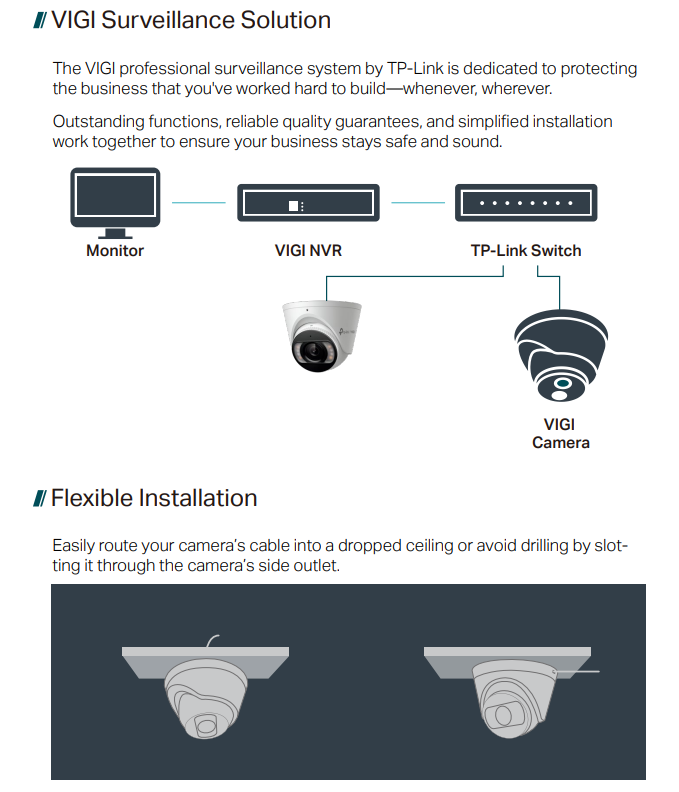 VIGI Surveillance Solution

The VIGI professional surveillance system by TP-Link is dedicated to protecting the business that you've worked hard to build—whenever, wherever.

Outstanding functions, reliable quality guarantees, and simplified installation work together to ensure your business stays safe and sound.

Monitor

VIGI NVR

TP-Link Switch

VIGI Camera

Flexible Installation

Easily route your camera's cable into a dropped ceiling or avoid drilling by slotting it through the camera's side outlet.