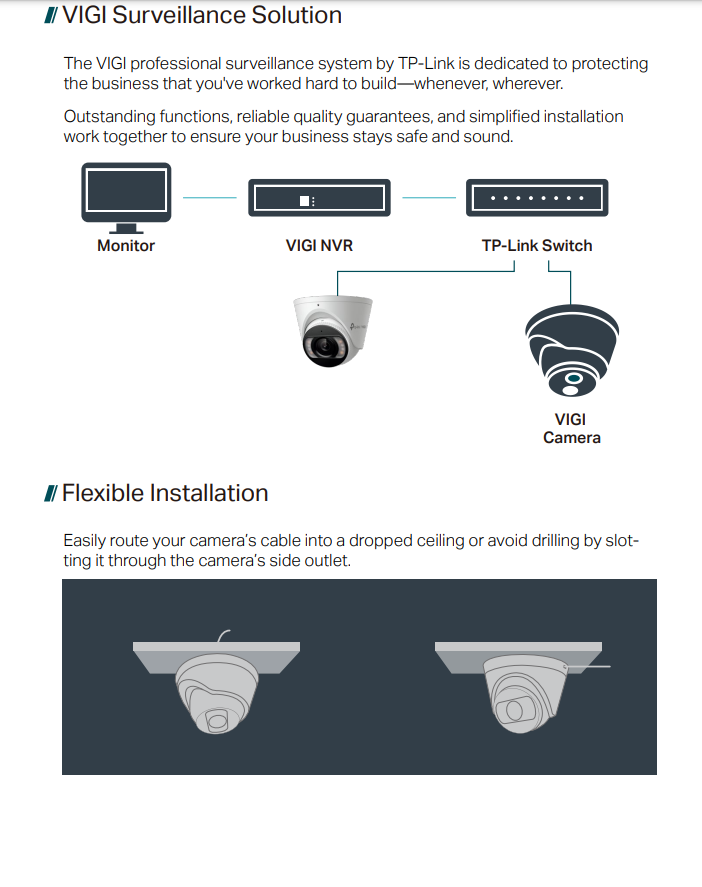 VIGI Surveillance Solution

The VIGI professional surveillance system by TP-Link is dedicated to protecting the business that you've worked hard to build—whenever, wherever.

Outstanding functions, reliable quality guarantees, and simplified installation work together to ensure your business stays safe and sound.

Monitor

VIGI NVR

TP-Link Switch

VIGI Camera

Flexible Installation

Easily route your camera's cable into a dropped ceiling or avoid drilling by slotting it through the camera's side outlet.