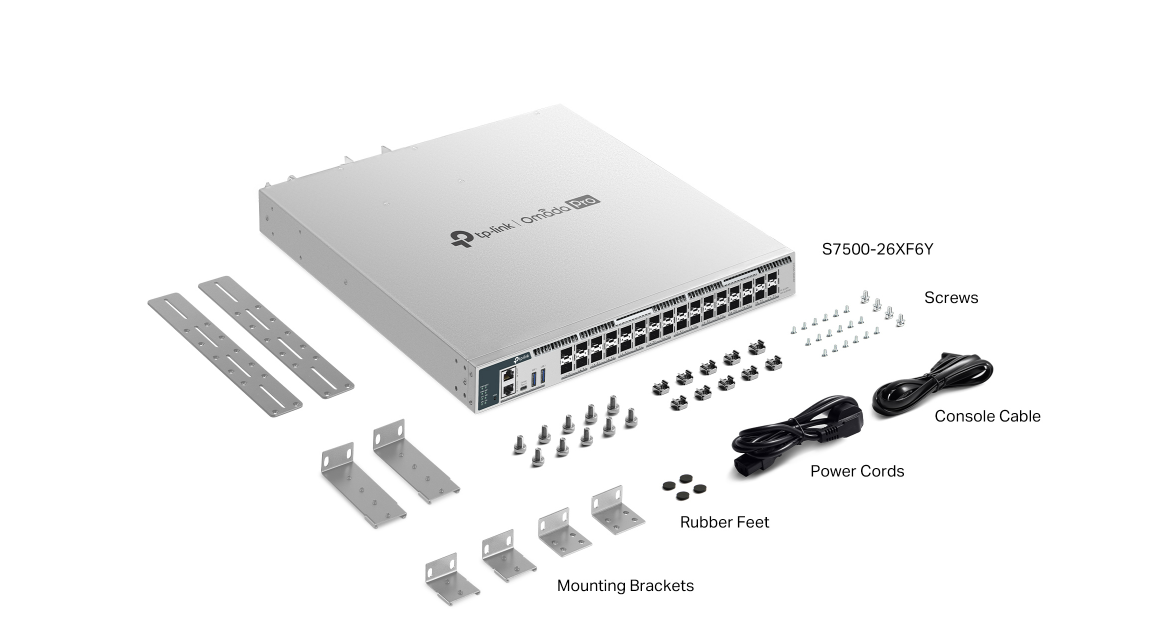 tp-link | Omada Pro

S7500-26XF6Y

Screws

Console Cable

Power Cords

Rubber Feet

Mounting Brackets