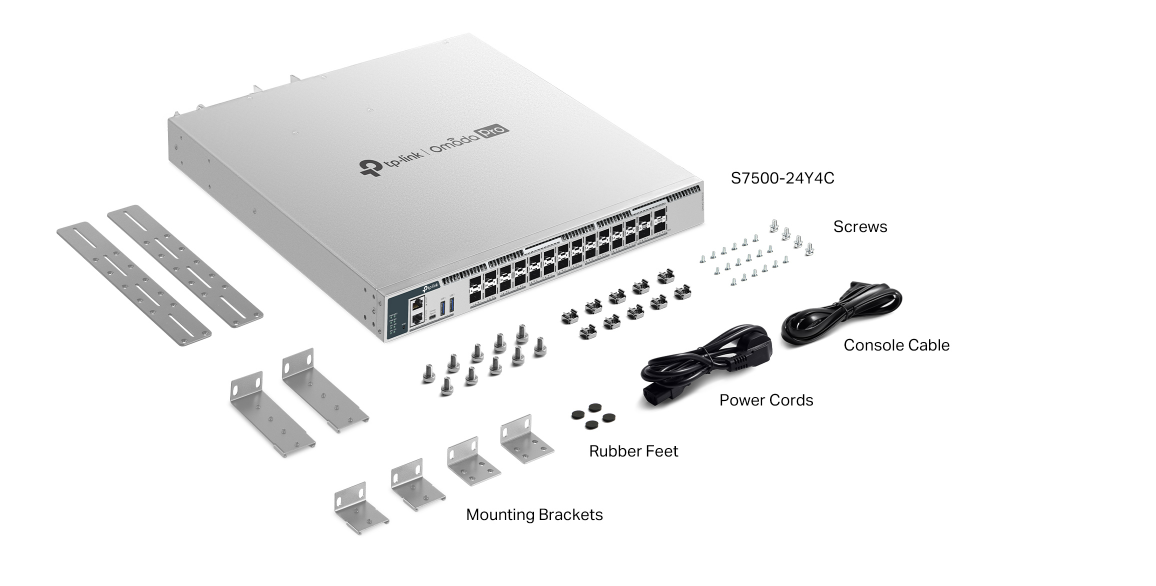 tp-link | Omada Pro

S7500-24Y4C

Screws

Console Cable

Power Cords

Rubber Feet

Mounting Brackets