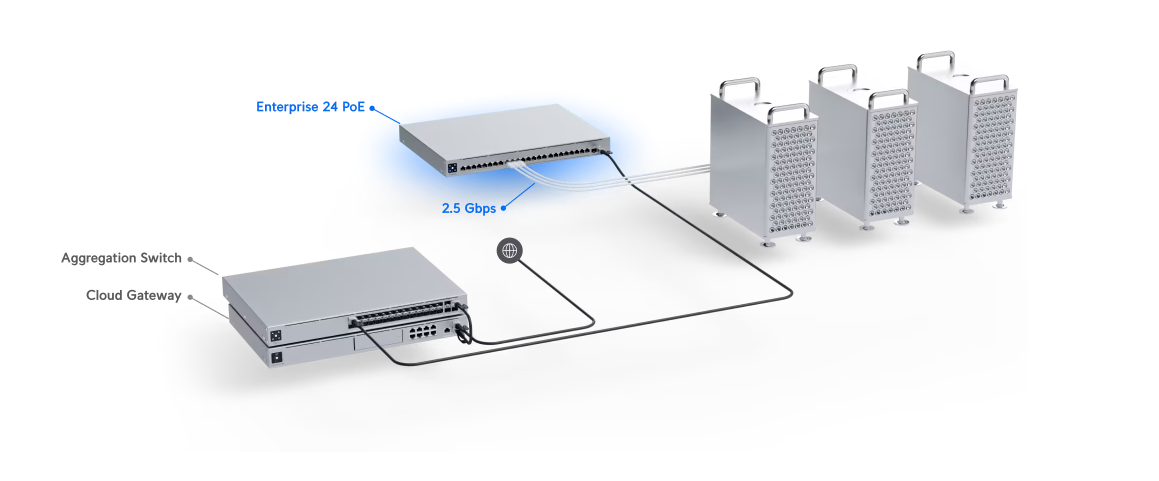 Enterprise 24 PoE

2.5 Gbps

Aggregation Switch

Cloud Gateway