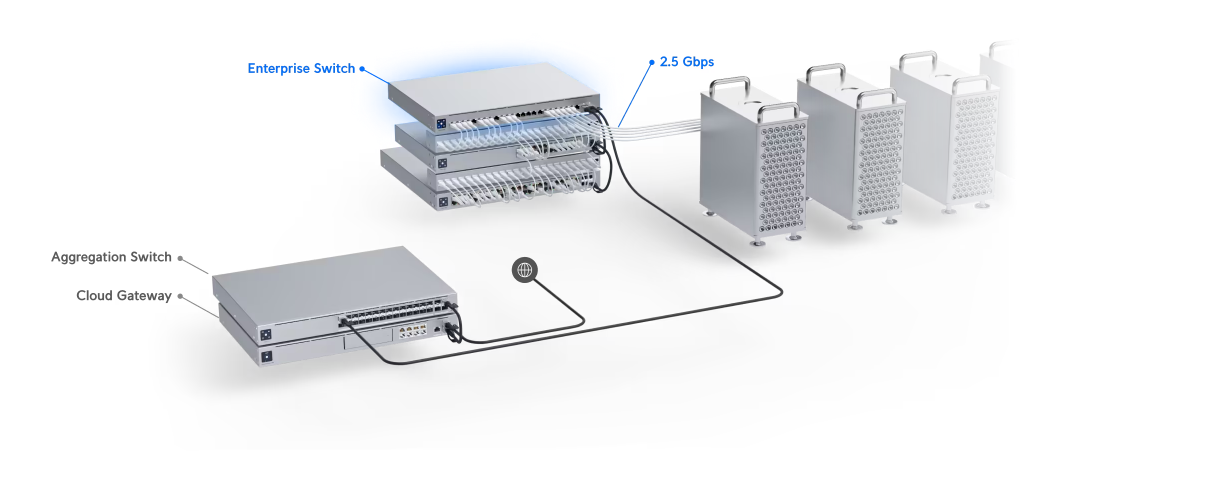 Enterprise Switch
2.5 Gbps
Aggregation Switch
Cloud Gateway