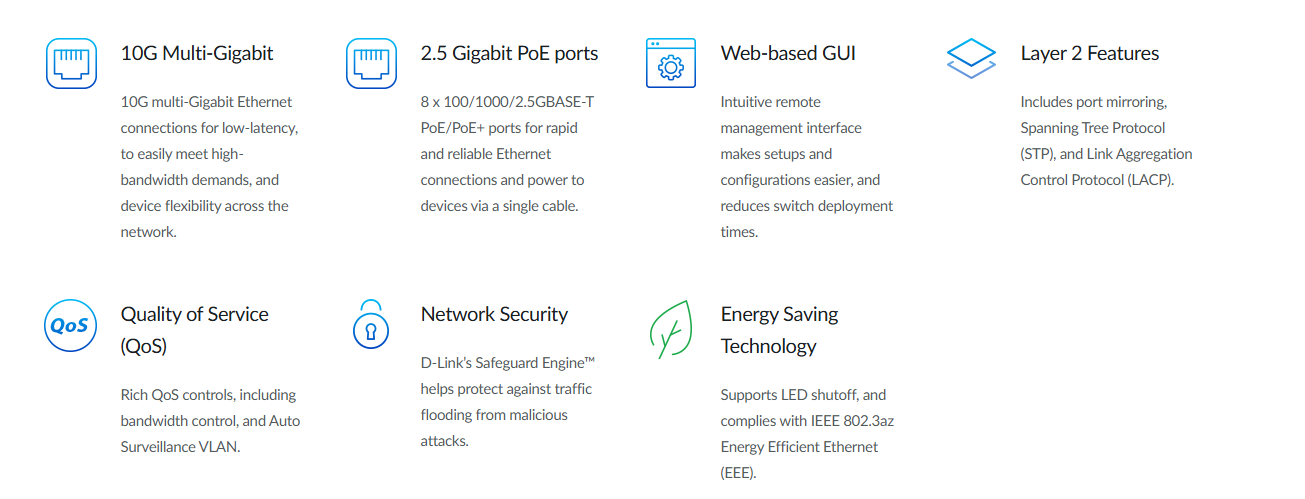 10G Multi-Gigabit

10G multi-Gigabit Ethernet connections for low-latency, to easily meet high-bandwidth demands, and device flexibility across the network.

2.5 Gigabit PoE ports

8 x 100/1000/2.5GBASE-T PoE/PoE+ ports for rapid and reliable Ethernet connections and power to devices via a single cable.

Web-based GUI

Intuitive remote management interface makes setups and configurations easier, and reduces switch deployment times.

Layer 2 Features

Includes port mirroring, Spanning Tree Protocol (STP), and Link Aggregation Control Protocol (LACP).

QoS

Quality of Service (QoS)

Rich QoS controls, including bandwidth control, and Auto Surveillance VLAN.

Network Security

D-Link's Safeguard Engine™ helps protect against traffic flooding from malicious attacks.

Energy Saving Technology

Supports LED shutoff, and complies with IEEE 802.3az Energy Efficient Ethernet (EEE).