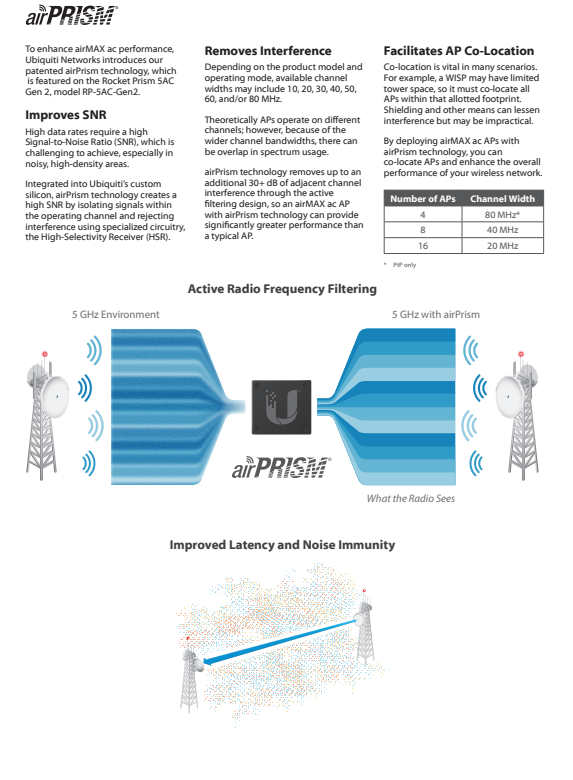 airPRISM

To enhance airMAX ac performance, Ubiquiti Networks introduces our patented airPrism technology, which is featured on the Rocket Prism 5AC Gen 2, model RP-5AC-Gen2.

Improves SNR

High data rates require a high Signal-to-Noise Ratio (SNR), which is challenging to achieve, especially in noisy, high-density areas.

Integrated into Ubiquiti's custom silicon, airPrism technology creates a high SNR by isolating signals within the operating channel and rejecting interference using specialized circuitry, the High-Selectivity Receiver (HSR).

Removes Interference

Depending on the product model and operating mode, available channel widths may include 10, 20, 30, 40, 50, 60, and/or 80 MHz.

Theoretically APs operate on different channels; however, because of the wider channel bandwidths, there can be overlap in spectrum usage.

airPrism technology removes up to an additional 30+ dB of adjacent channel interference through the active filtering design, so an airMAX ac AP with airPrism technology can provide significantly greater performance than a typical AP.

Facilitates AP Co-Location

Co-location is vital in many scenarios. For example, a WISP may have limited tower space, so it must co-locate all APs within that allotted footprint. Shielding and other means can lessen interference but may be impractical.

By deploying airMAX ac APs with airPrism technology, you can co-locate APs and enhance the overall performance of your wireless network.

| Number of APs | Channel Width |
|---|---|
| 4 | 80 MHz* |
| 8 | 40 MHz |
| 16 | 20 MHz |

* PtP only

Active Radio Frequency Filtering

5 GHz Environment

5 GHz with airPrism

airPRISM

What the Radio Sees

Improved Latency and Noise Immunity