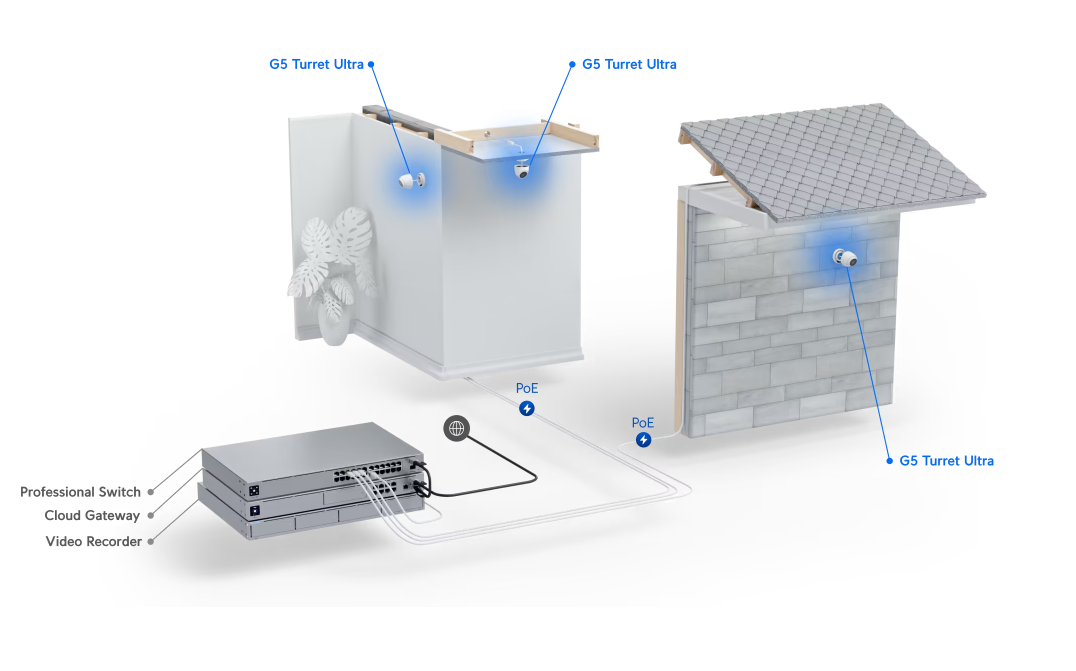 G5 Turret Ultra

G5 Turret Ultra

PoE

PoE

G5 Turret Ultra

Professional Switch

Cloud Gateway

Video Recorder