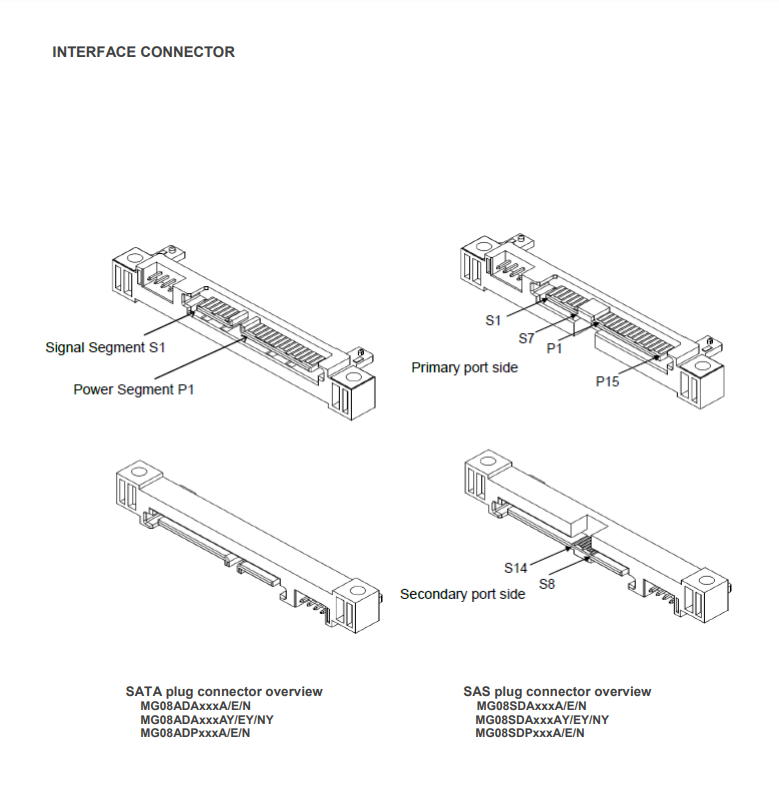 INTERFACE CONNECTOR

Signal Segment S1

Power Segment P1

S1

S7

P1

Primary port side

P15

S14

S8

Secondary port side

SATA plug connector overview
MG08ADAxxxA/E/N
MG08ADAxxxAY/EY/NY
MG08ADPxxxA/E/N

SAS plug connector overview
MG08SDAxxxA/E/N
MG08SDAxxxAY/EY/NY
MG08SDPxxxA/E/N