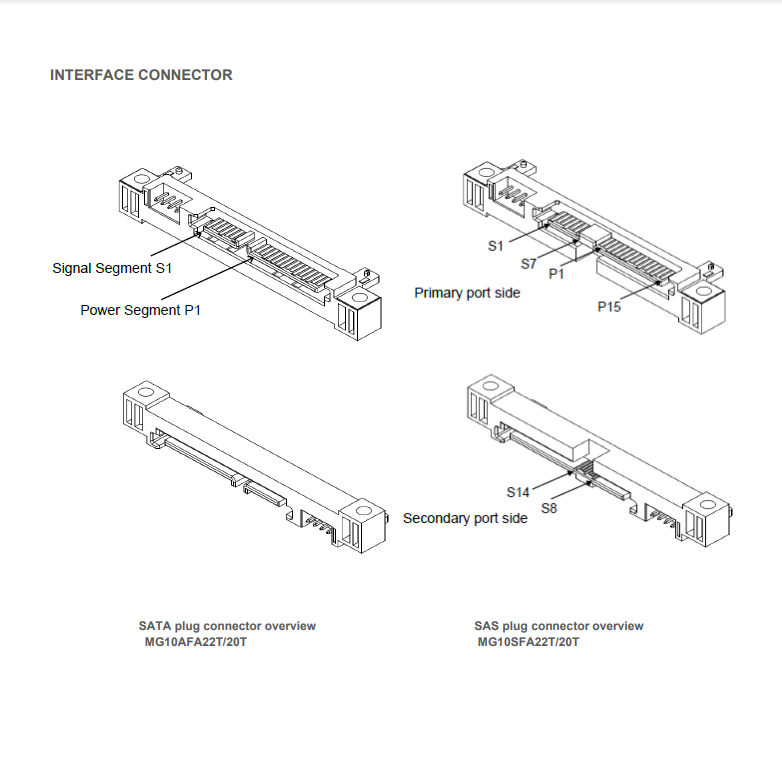 INTERFACE CONNECTOR

Signal Segment S1

Power Segment P1

S1

S7

P1

Primary port side

P15

S14

S8

Secondary port side

SATA plug connector overview
MG10AFA22T/20T

SAS plug connector overview
MG10SFA22T/20T