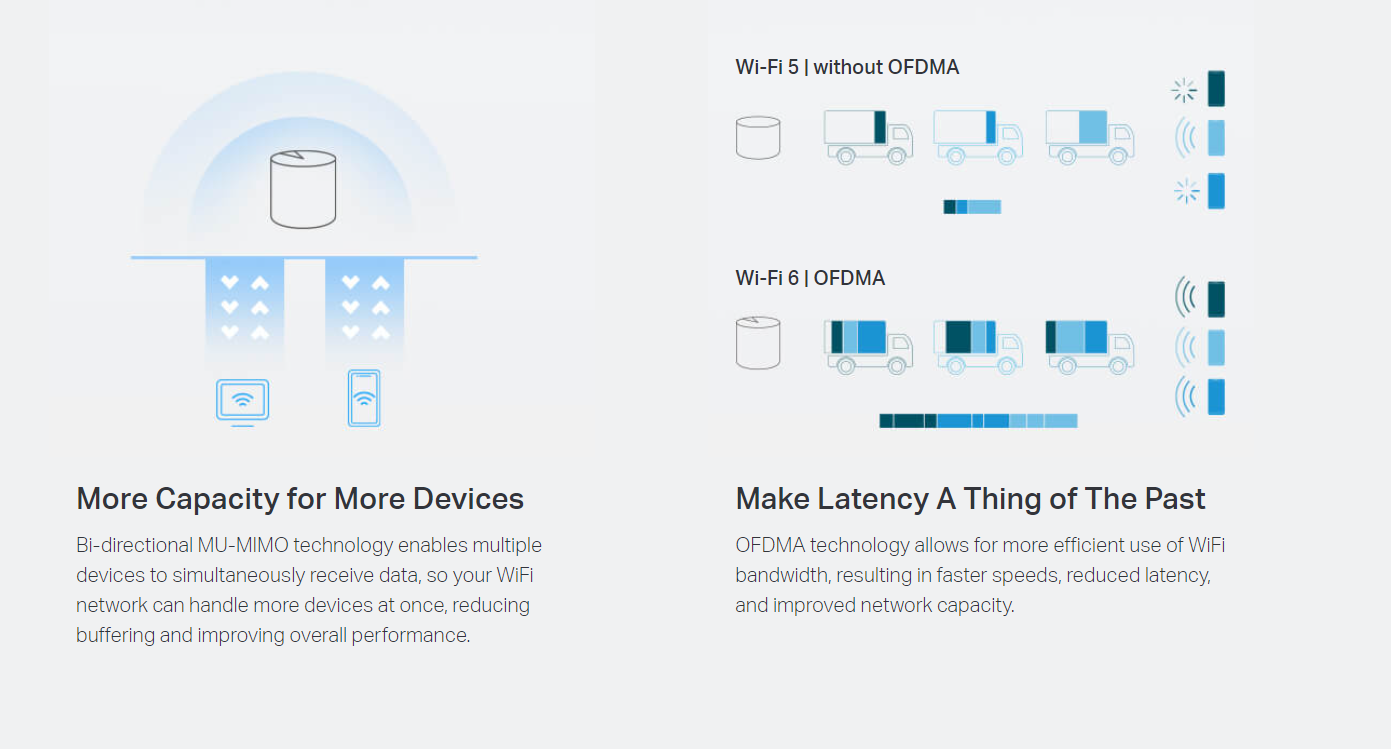 More Capacity for More Devices

Bi-directional MU-MIMO technology enables multiple devices to simultaneously receive data, so your WiFi network can handle more devices at once, reducing buffering and improving overall performance.

Wi-Fi 5 | without OFDMA

Wi-Fi 6 | OFDMA

Make Latency A Thing of The Past

OFDMA technology allows for more efficient use of WiFi bandwidth, resulting in faster speeds, reduced latency, and improved network capacity.