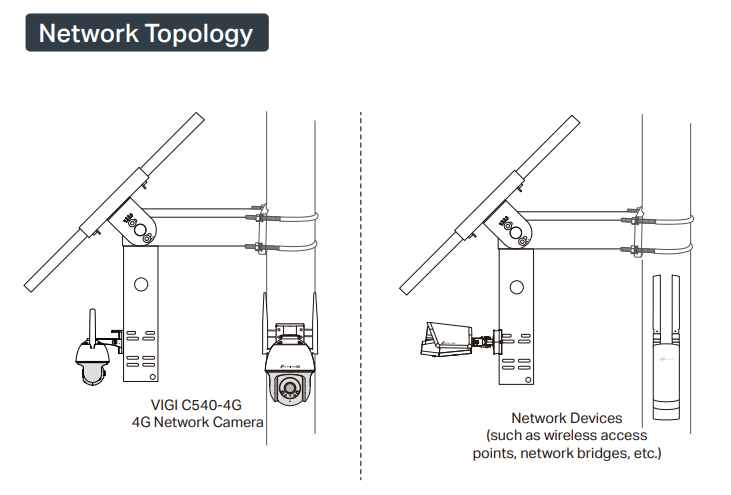 Network Topology

VIGI C540-4G
4G Network Camera

Network Devices
(such as wireless access points, network bridges, etc.)