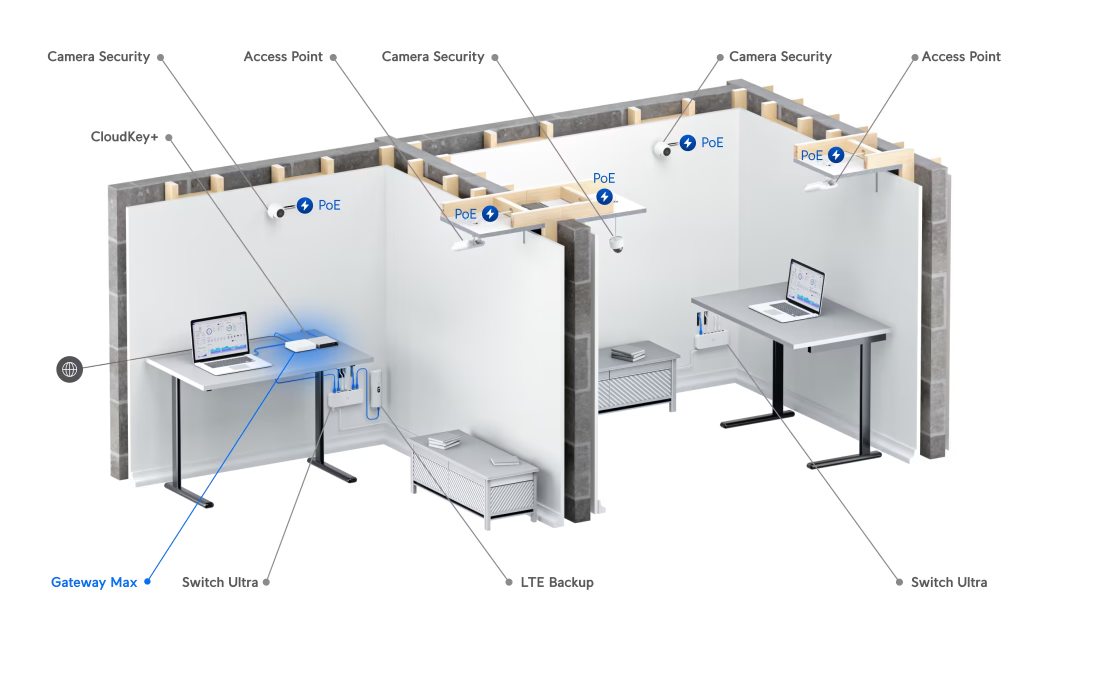 Camera Security
Access Point
Camera Security
Camera Security
Access Point
CloudKey+
PoE
PoE
PoE
PoE
PoE
Gateway Max
Switch Ultra
LTE Backup
Switch Ultra