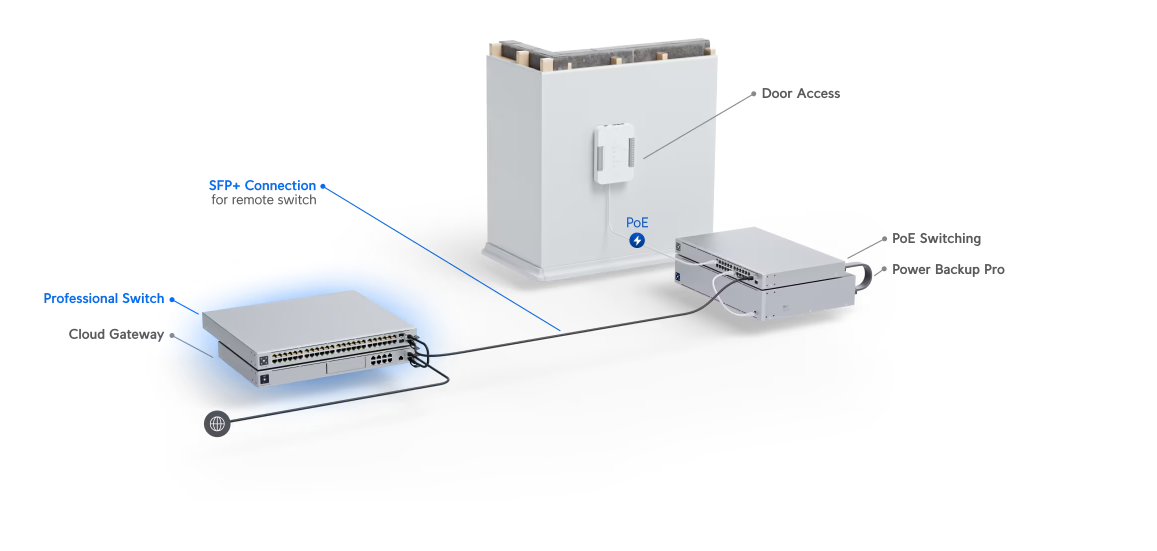 Door Access

SFP+ Connection
for remote switch

PoE

PoE Switching

Power Backup Pro

Professional Switch

Cloud Gateway