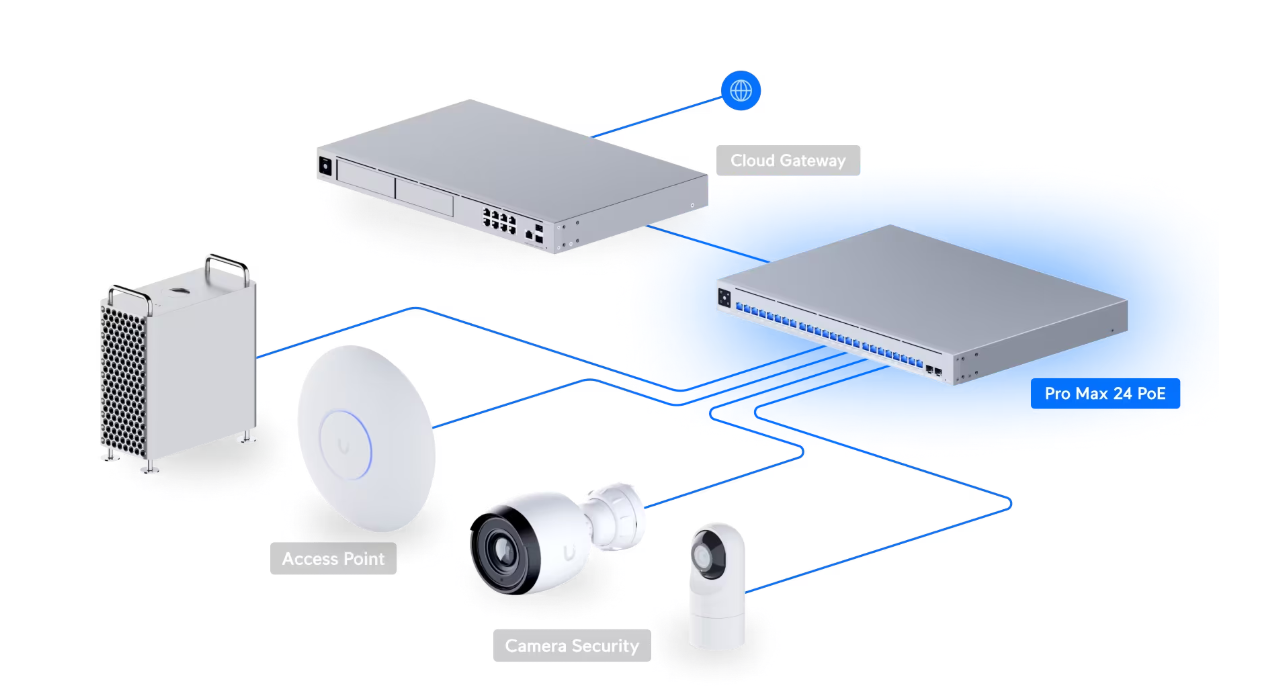 Cloud Gateway

Pro Max 24 PoE

Access Point

Camera Security