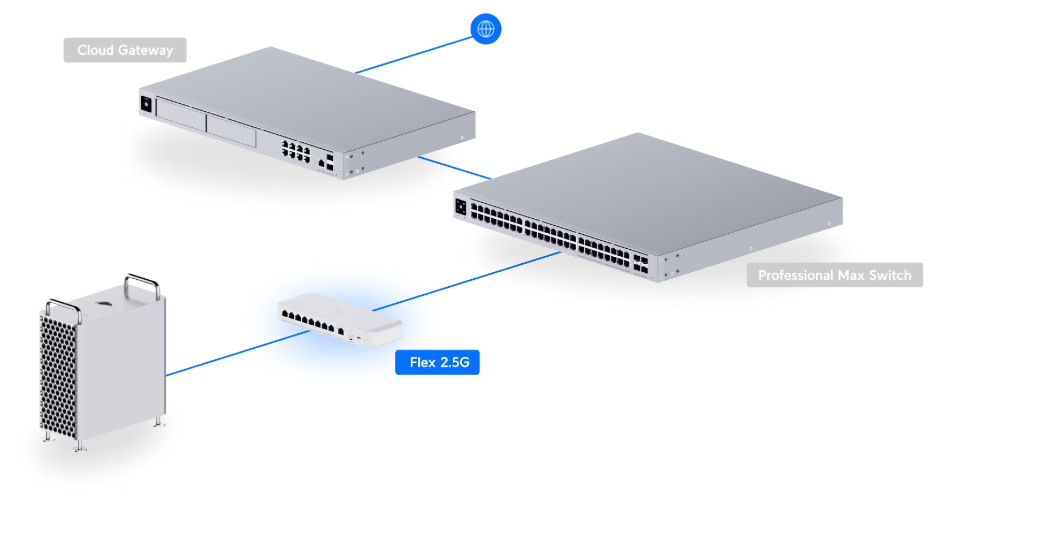 Cloud Gateway

Professional Max Switch

Flex 2.5G