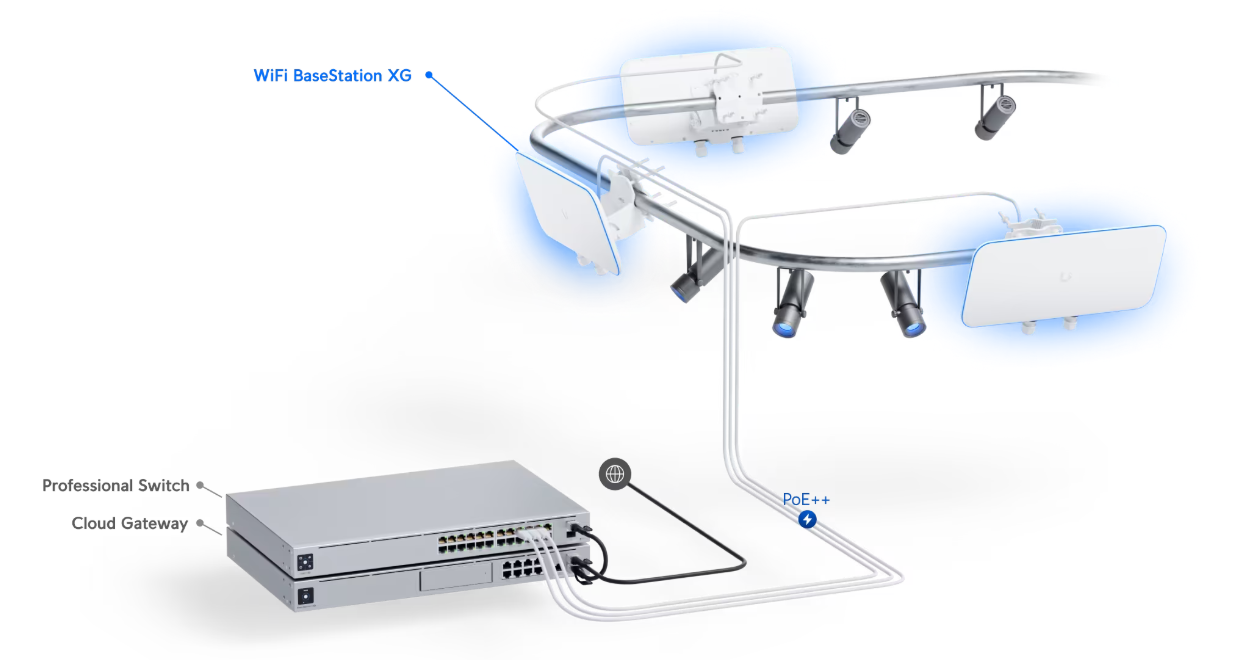 WiFi BaseStation XG

Professional Switch

Cloud Gateway

PoE++