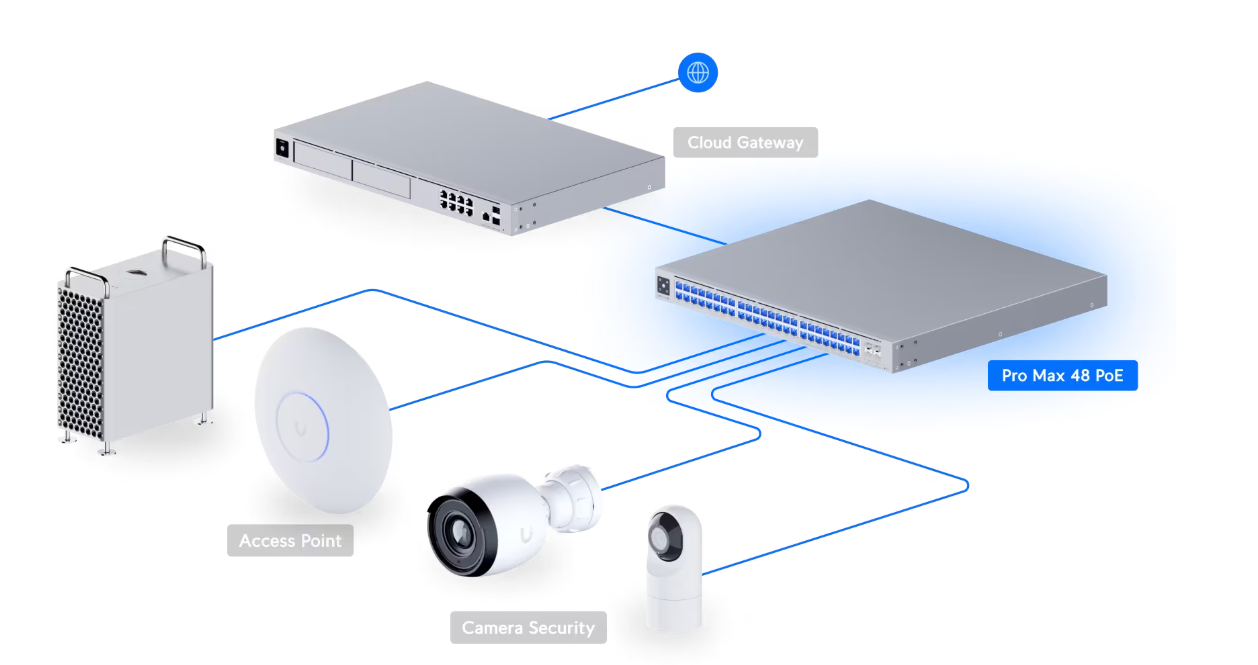 Cloud Gateway

Pro Max 48 PoE

Access Point

Camera Security