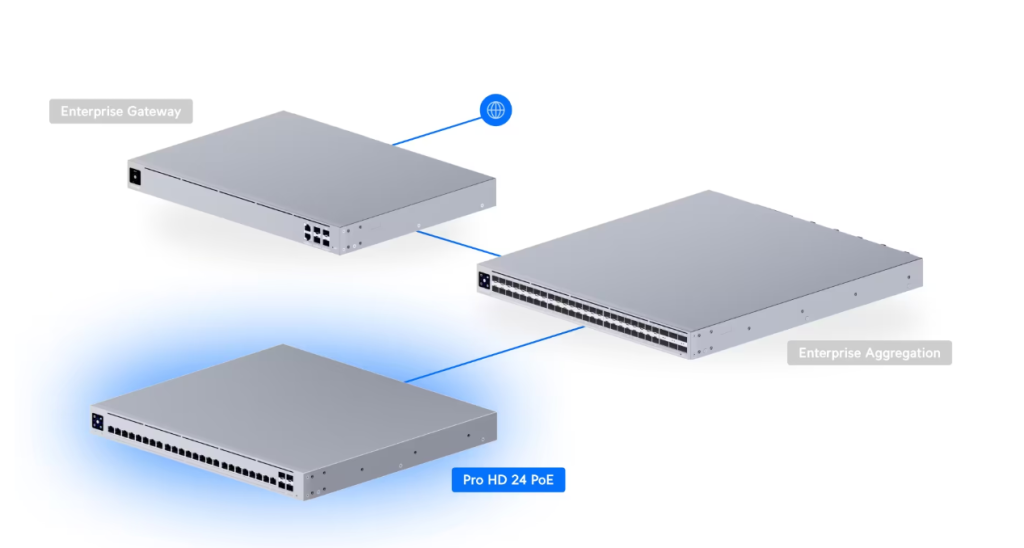 Enterprise Gateway

Enterprise Aggregation

Pro HD 24 PoE