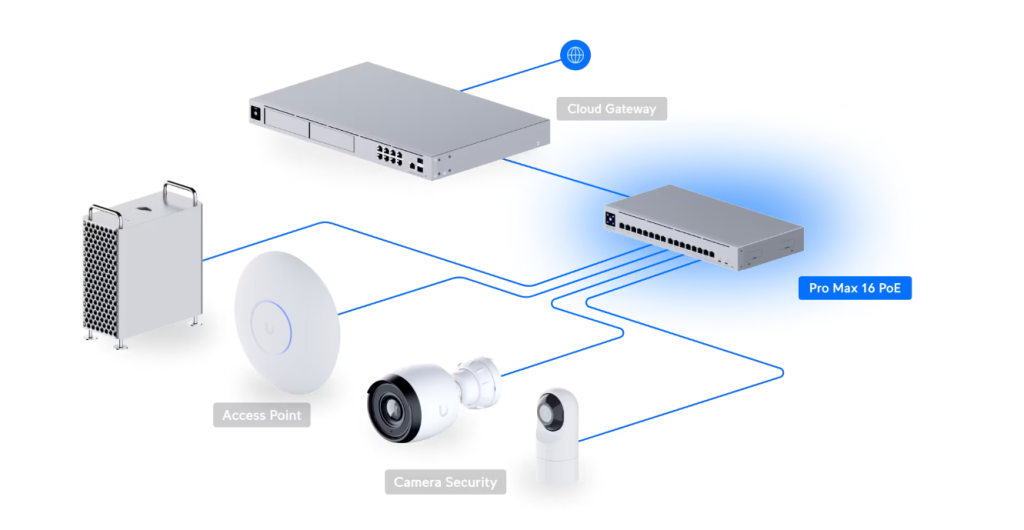 Cloud Gateway

Pro Max 16 PoE

Access Point

Camera Security