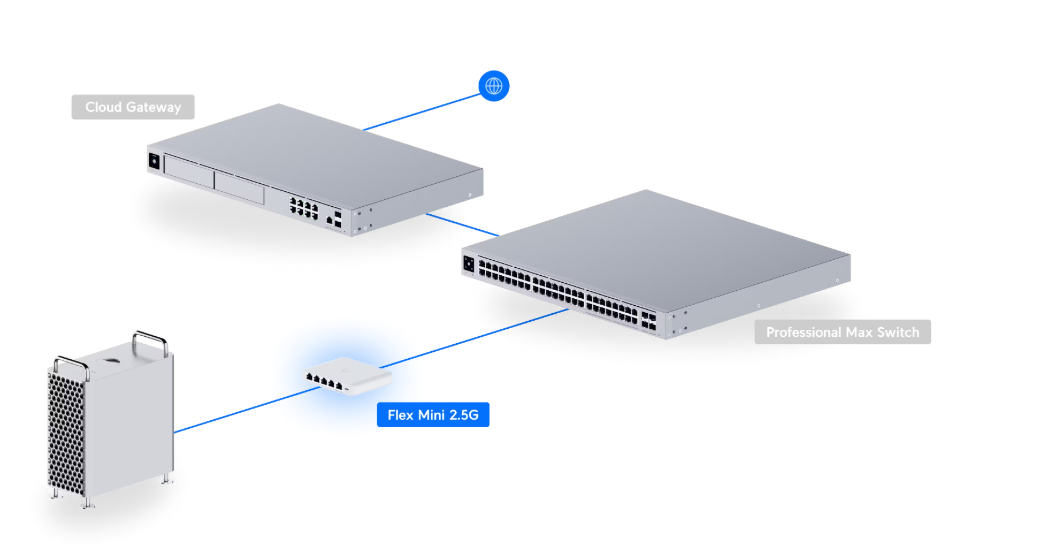 Cloud Gateway

Professional Max Switch

Flex Mini 2.5G