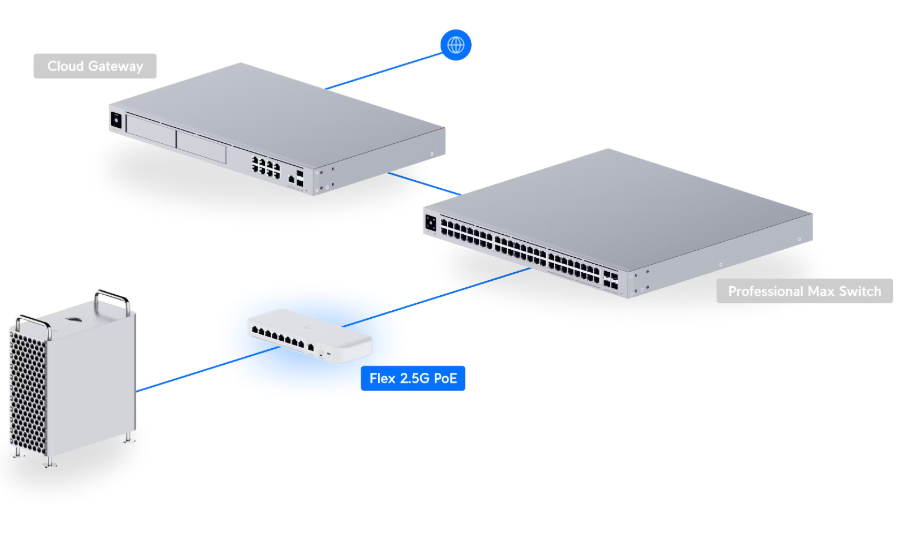 Cloud Gateway

Professional Max Switch

Flex 2.5G PoE