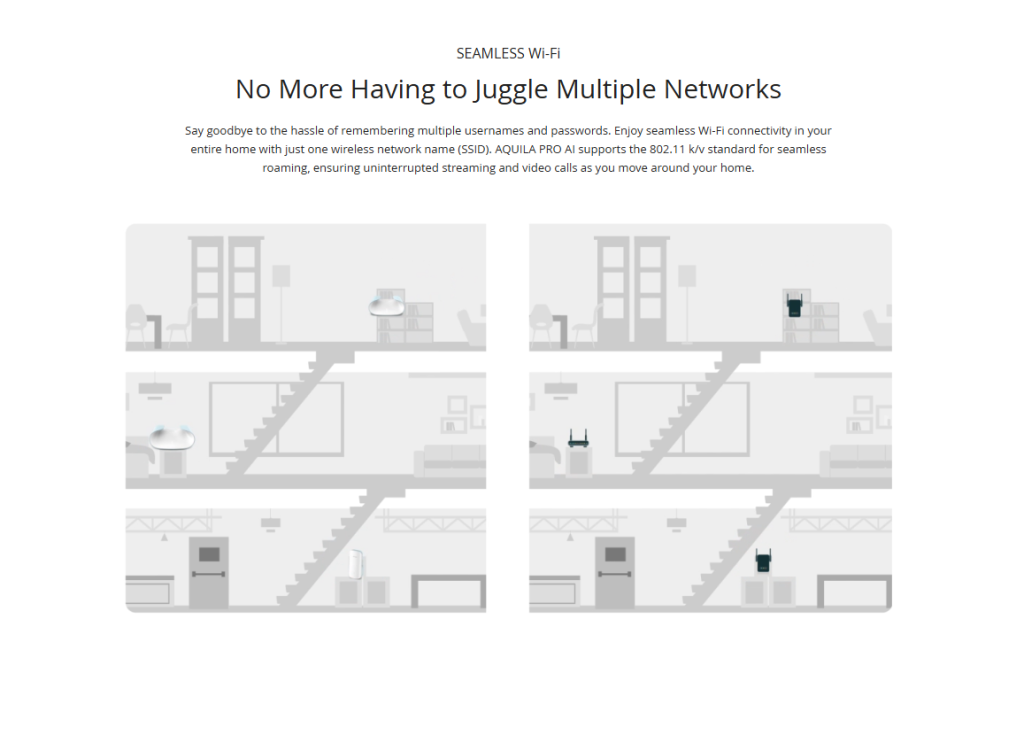 SEAMLESS Wi-Fi

No More Having to Juggle Multiple Networks

Say goodbye to the hassle of remembering multiple usernames and passwords. Enjoy seamless Wi-Fi connectivity in your entire home with just one wireless network name (SSID). AQUILA PRO AI supports the 802.11 k/v standard for seamless roaming, ensuring uninterrupted streaming and video calls as you move around your home.