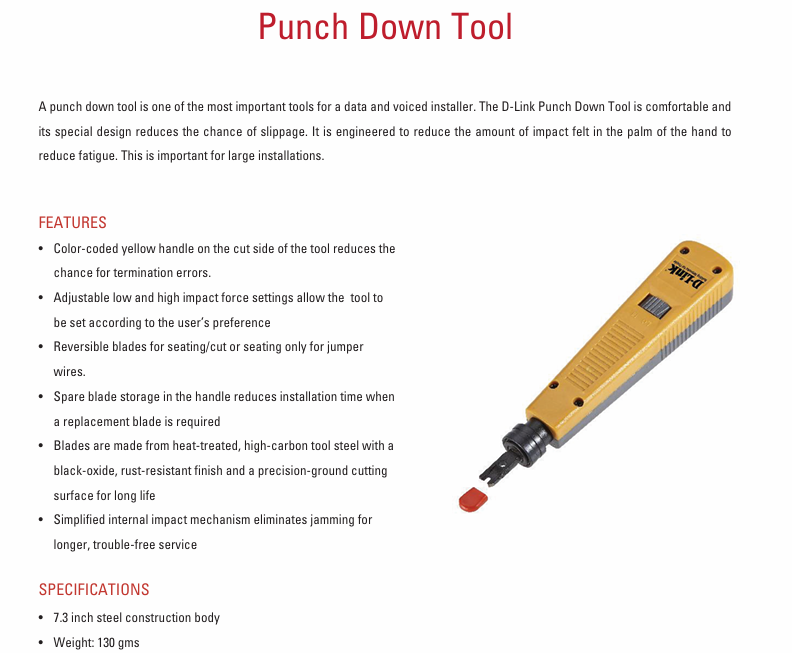 Punch Down Tool

A punch down tool is one of the most important tools for a data and voiced installer. The D-Link Punch Down Tool is comfortable and its special design reduces the chance of slippage. It is engineered to reduce the amount of impact felt in the palm of the hand to reduce fatigue. This is important for large installations.

FEATURES

• Color-coded yellow handle on the cut side of the tool reduces the chance for termination errors.
• Adjustable low and high impact force settings allow the tool to be set according to the user's preference
• Reversible blades for seating/cut or seating only for jumper wires.
• Spare blade storage in the handle reduces installation time when a replacement blade is required
• Blades are made from heat-treated, high-carbon tool steel with a black-oxide, rust-resistant finish and a precision-ground cutting surface for long life
• Simplified internal impact mechanism eliminates jamming for longer, trouble-free service

D-Link

SPECIFICATIONS

• 7.3 inch steel construction body
• Weight: 130 gms