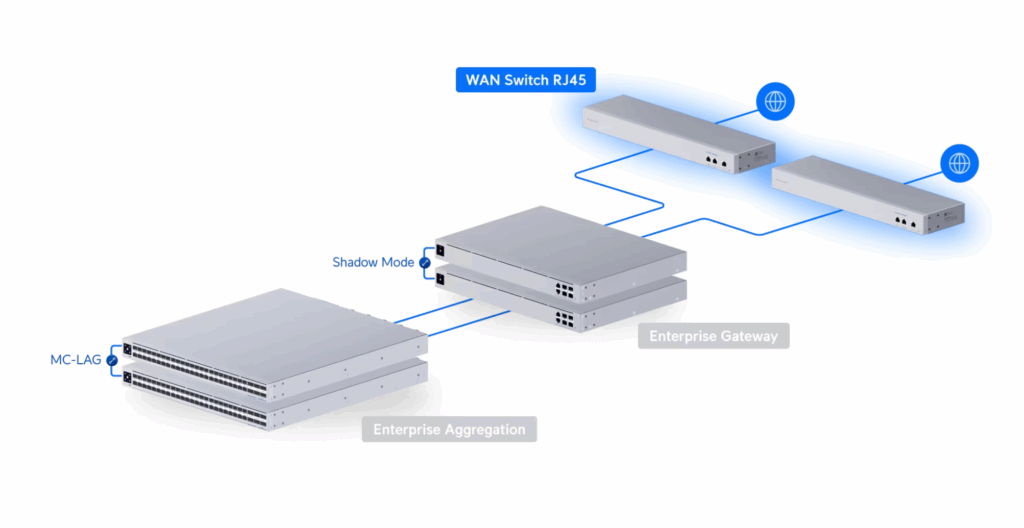 WAN Switch RJ45

Shadow Mode

Enterprise Gateway

MC-LAG

Enterprise Aggregation