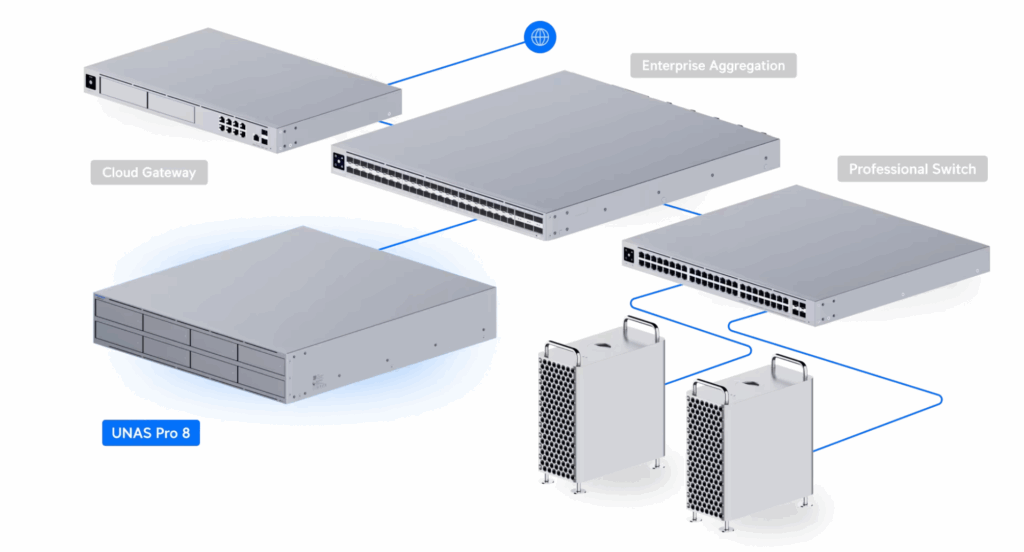 Enterprise Aggregation

Cloud Gateway

Professional Switch

UNAS Pro 8