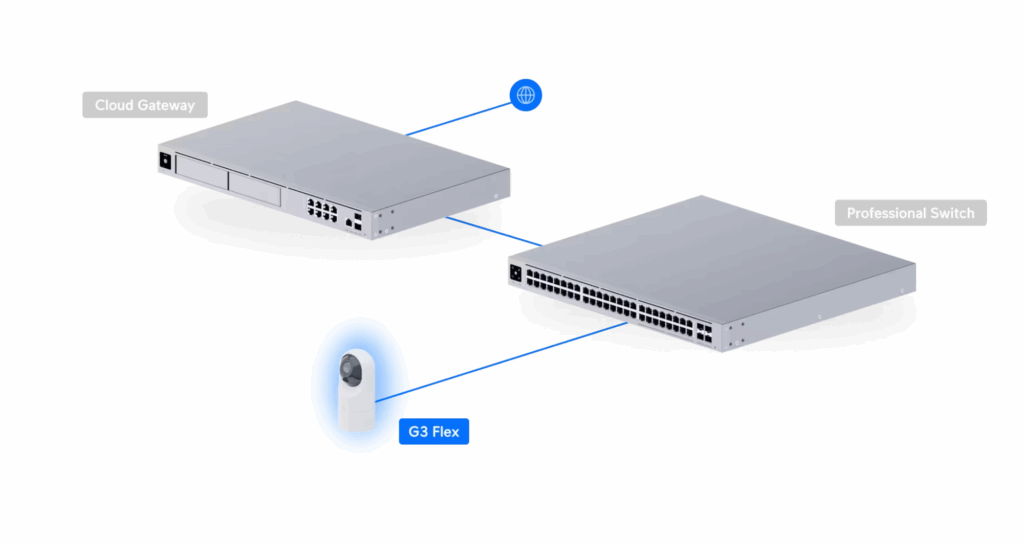 Cloud Gateway

Professional Switch

G3 Flex