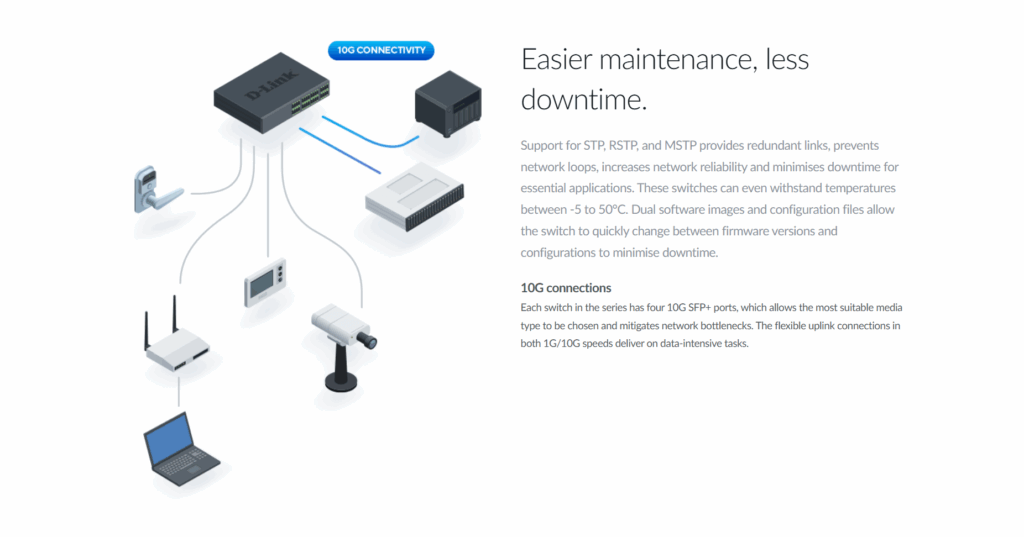 10G CONNECTIVITY

D-Link

Easier maintenance, less downtime.

Support for STP, RSTP, and MSTP provides redundant links, prevents network loops, increases network reliability and minimises downtime for essential applications. These switches can even withstand temperatures between -5 to 50°C. Dual software images and configuration files allow the switch to quickly change between firmware versions and configurations to minimise downtime.

10G connections

Each switch in the series has four 10G SFP+ ports, which allows the most suitable media type to be chosen and mitigates network bottlenecks. The flexible uplink connections in both 1G/10G speeds deliver on data-intensive tasks.