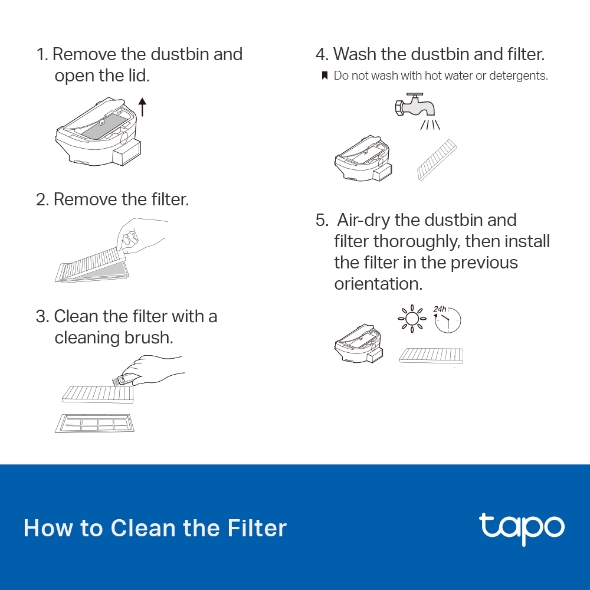 1. Remove the dustbin and open the lid.

2. Remove the filter.

3. Clean the filter with a cleaning brush.

4. Wash the dustbin and filter.

Do not wash with hot water or detergents.

5. Air-dry the dustbin and filter thoroughly, then install the filter in the previous orientation.

24h

How to Clean the Filter

tapo