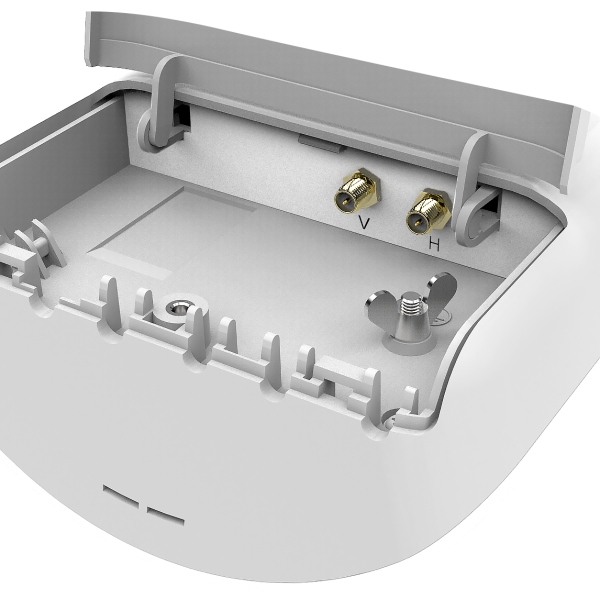 V
H