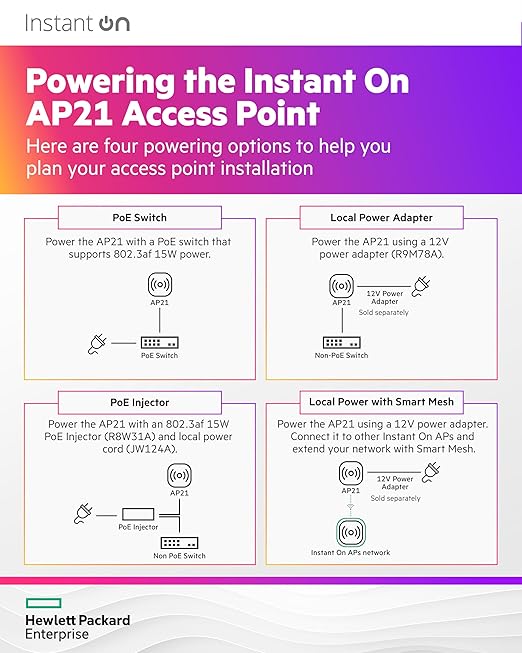 Instant On

Powering the Instant On AP21 Access Point

Here are four powering options to help you plan your access point installation

PoE Switch

Power the AP21 with a PoE switch that supports 802.3af 15W power.

AP21

PoE Switch

Local Power Adapter

Power the AP21 using a 12V power adapter (R9M78A).

AP21

12V Power Adapter

Sold separately

Non-PoE Switch

PoE Injector

Power the AP21 with an 802.3af 15W PoE Injector (R8W31A) and local power cord (JW124A).

AP21

PoE Injector

Non PoE Switch

Local Power with Smart Mesh

Power the AP21 using a 12V power adapter. Connect it to other Instant On APs and extend your network with Smart Mesh.

AP21

12V Power Adapter

Sold separately

Instant On APs network

Hewlett Packard Enterprise