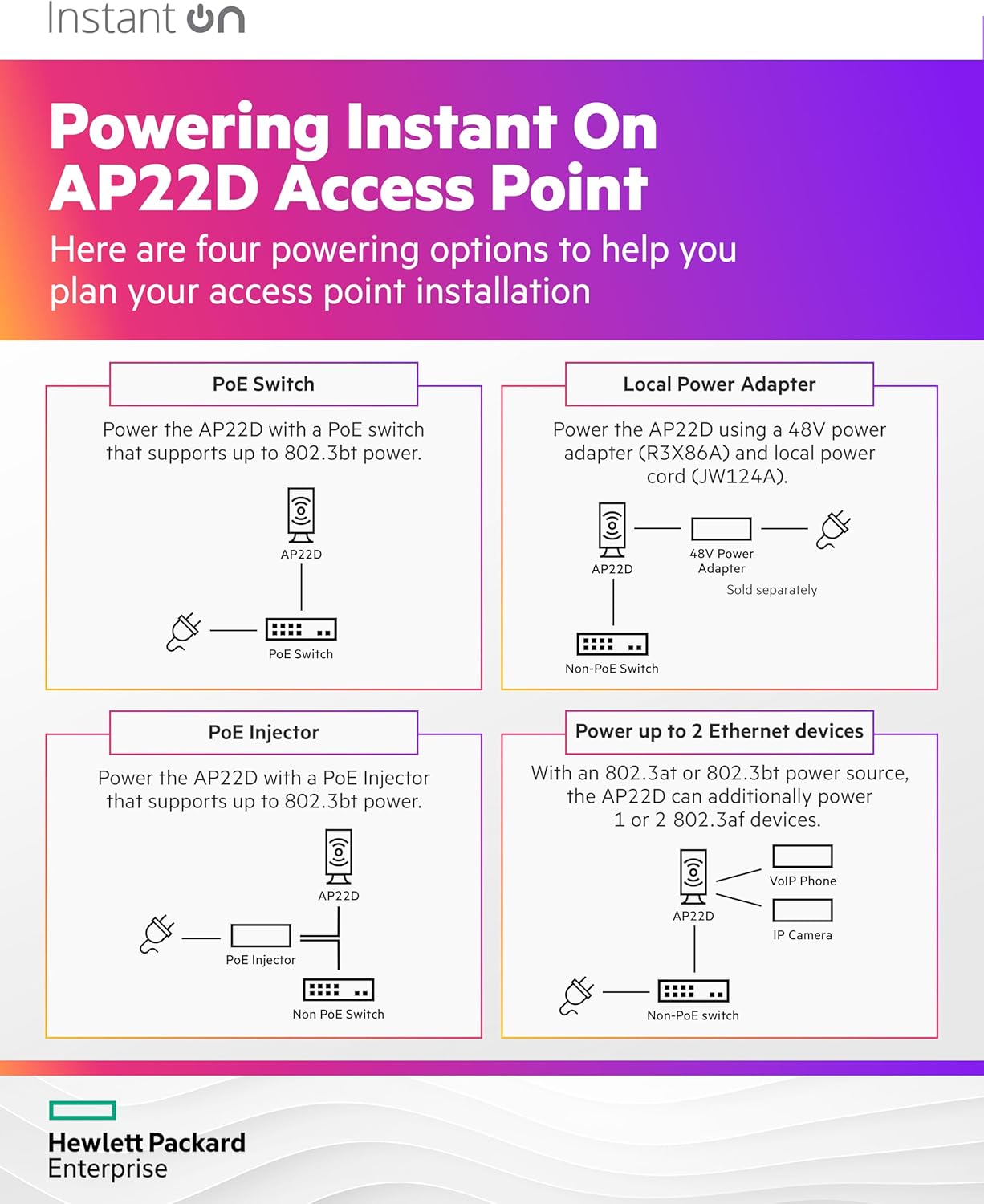 Instant On

Powering Instant On AP22D Access Point

Here are four powering options to help you plan your access point installation

PoE Switch

Power the AP22D with a PoE switch that supports up to 802.3bt power.

AP22D

PoE Switch

Local Power Adapter

Power the AP22D using a 48V power adapter (R3X86A) and local power cord (JW124A).

AP22D

48V Power Adapter

Sold separately

Non-PoE Switch

PoE Injector

Power the AP22D with a PoE Injector that supports up to 802.3bt power.

AP22D

PoE Injector

Non PoE Switch

Power up to 2 Ethernet devices

With an 802.3at or 802.3bt power source, the AP22D can additionally power 1 or 2 802.3af devices.

AP22D

VoIP Phone

IP Camera

Non-PoE switch

Hewlett Packard Enterprise