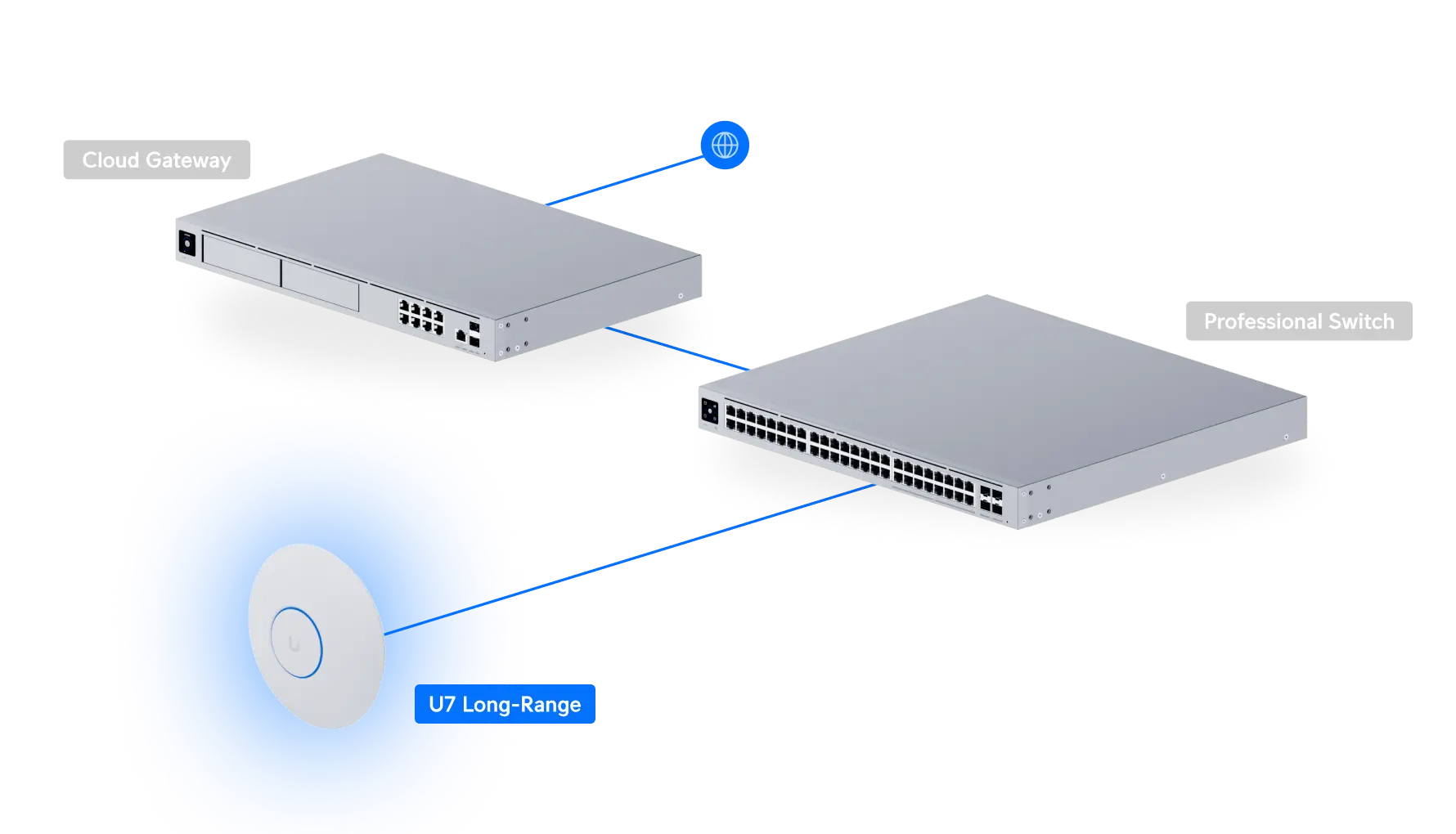 Cloud Gateway

Professional Switch

U7 Long-Range