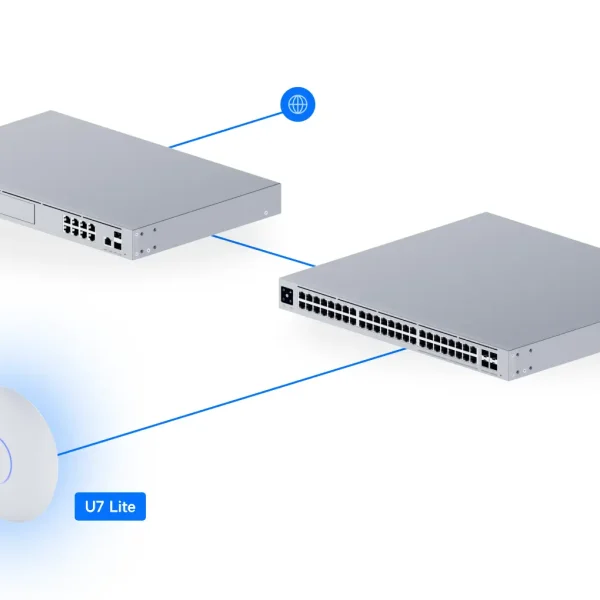 U7 Lite