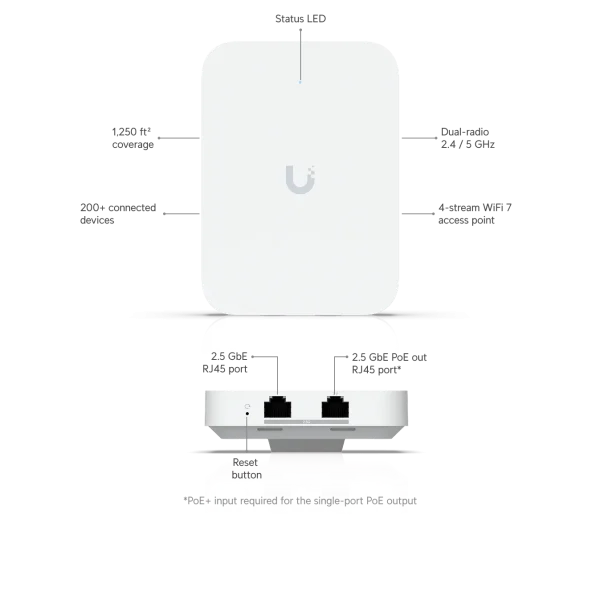 Status LED

1,250 ft²
coverage

Dual-radio
2.4 / 5 GHz

200+ connected
devices

4-stream WiFi 7
access point

2.5 GbE
RJ45 port

2.5 GbE PoE out
RJ45 port*

Reset
button

*PoE+ input required for the single-port PoE output